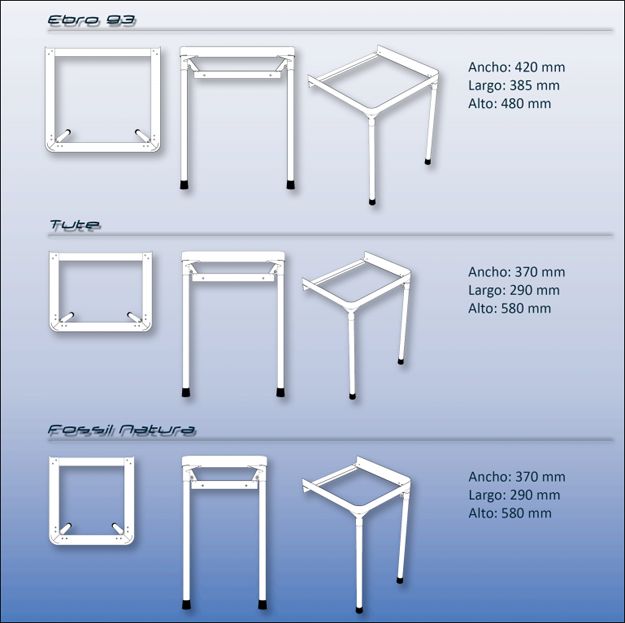 Ebro 93

Ancho: 420 mm
Largo: 385 mm
Alto: 480 mm

Tute

Ancho: 370 mm
Largo: 290 mm
Alto: 580 mm

Fossil Natura

Ancho: 370 mm
Largo: 290 mm
Alto: 580 mm