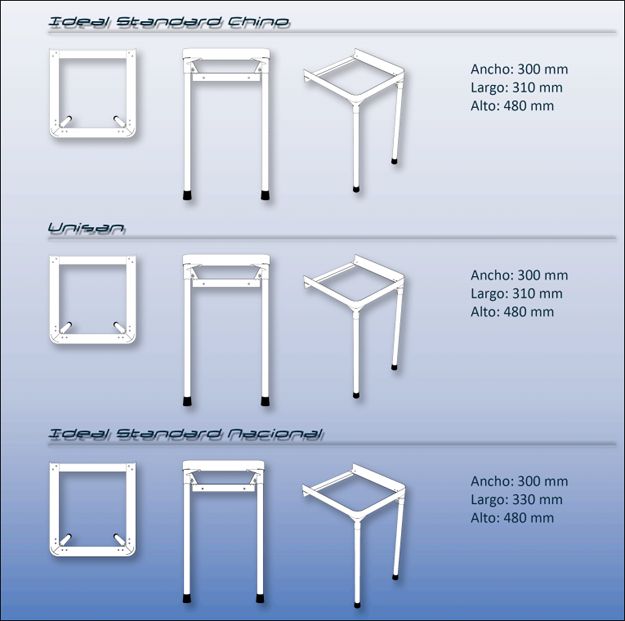 Ideal Standard Chino

Ancho: 300 mm
Largo: 310 mm
Alto: 480 mm

Unisan

Ancho: 300 mm
Largo: 310 mm
Alto: 480 mm

Ideal Standard Nacional

Ancho: 300 mm
Largo: 330 mm
Alto: 480 mm